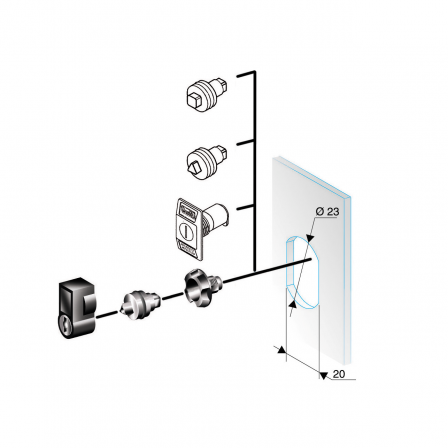 Ø 23

20